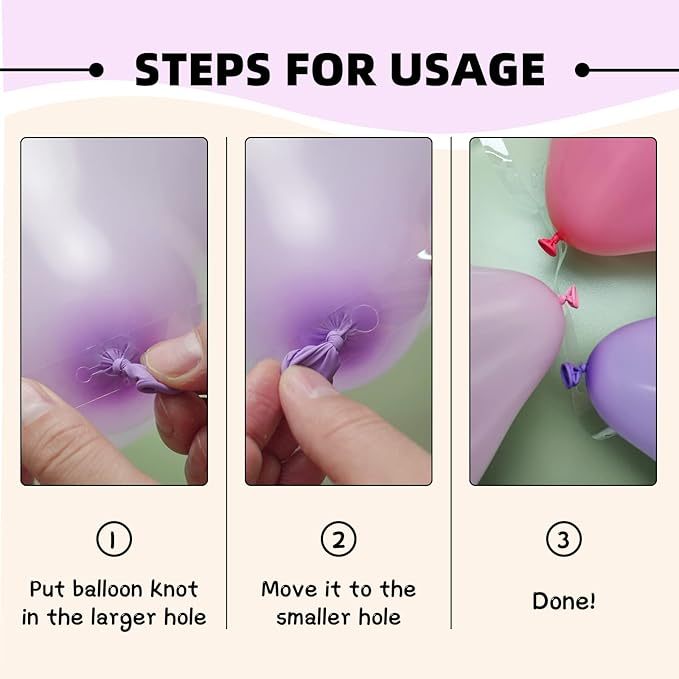 STEPS FOR USAGE

①

Put balloon knot in the larger hole

②

Move it to the smaller hole

③

Done!