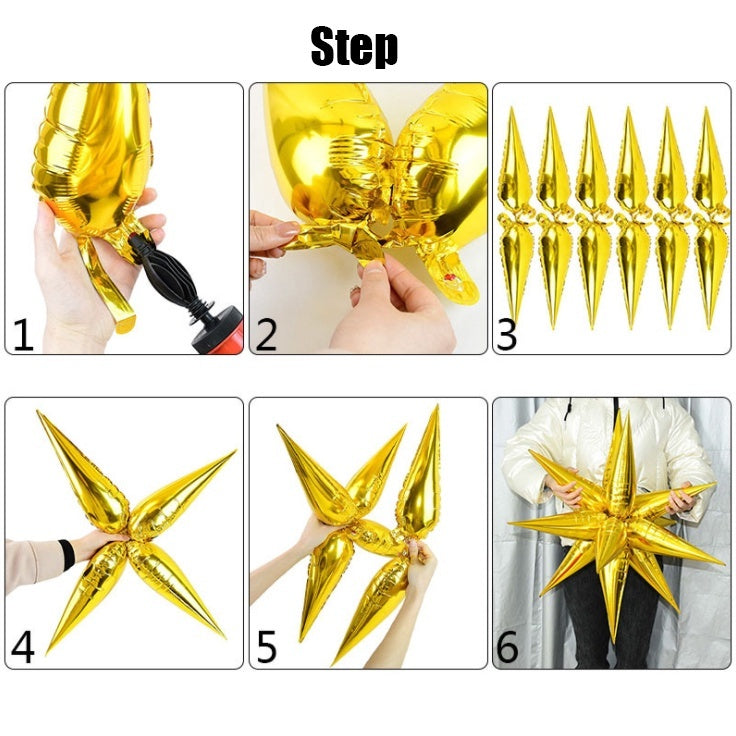 Step

1

2

3

4

5

6